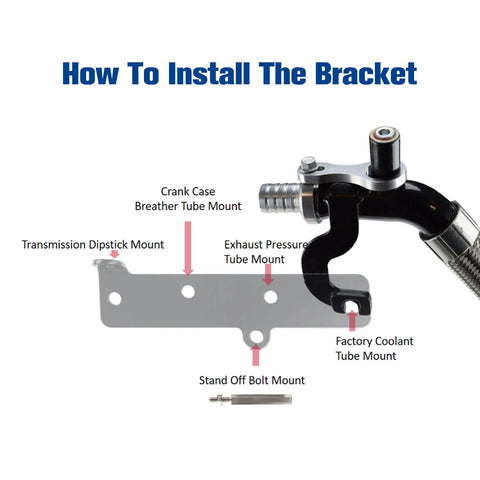 How To Install The Bracket

Crank Case Breather Tube Mount

Transmission Dipstick Mount

Exhaust Pressure Tube Mount

Factory Coolant Tube Mount

Stand Off Bolt Mount